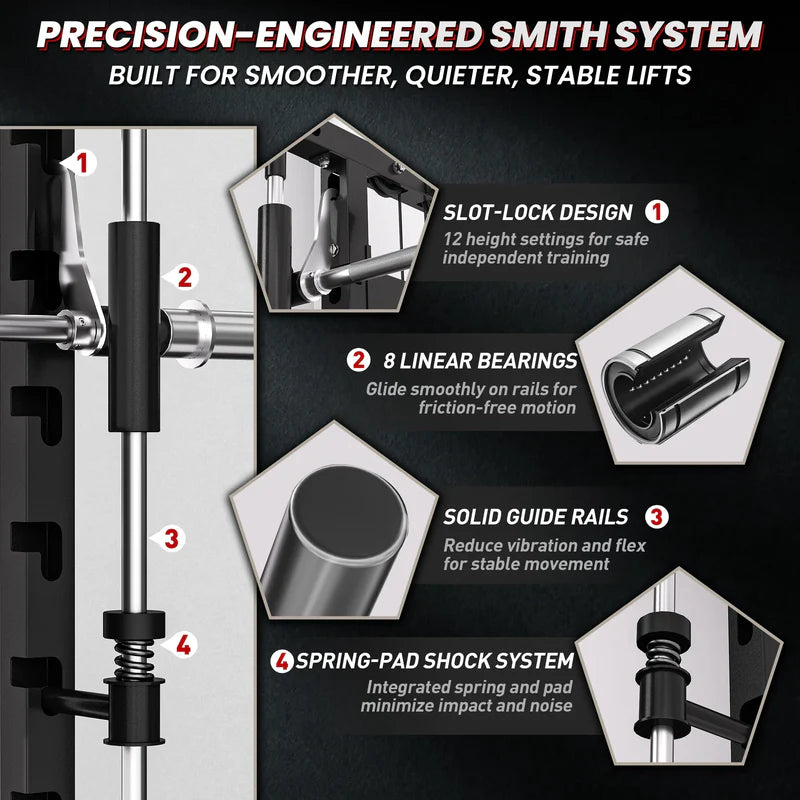 PRECISION-ENGINEERED SMITH SYSTEM
BUILT FOR SMOOTHER, QUIETER, STABLE LIFTS

1
2
3
4

SLOT-LOCK DESIGN 1
12 height settings for safe independent training

2 8 LINEAR BEARINGS
Glide smoothly on rails for friction-free motion

SOLID GUIDE RAILS 3
Reduce vibration and flex for stable movement

4 SPRING-PAD SHOCK SYSTEM
Integrated spring and pad minimize impact and noise